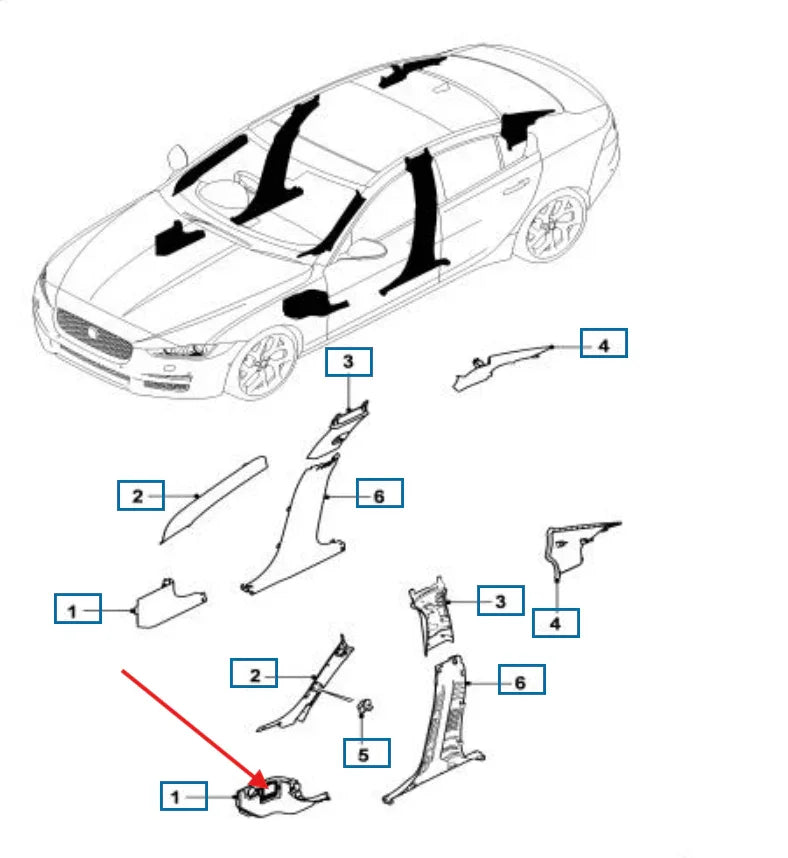 3
4
2
6
1
3
4
2
6
5
1