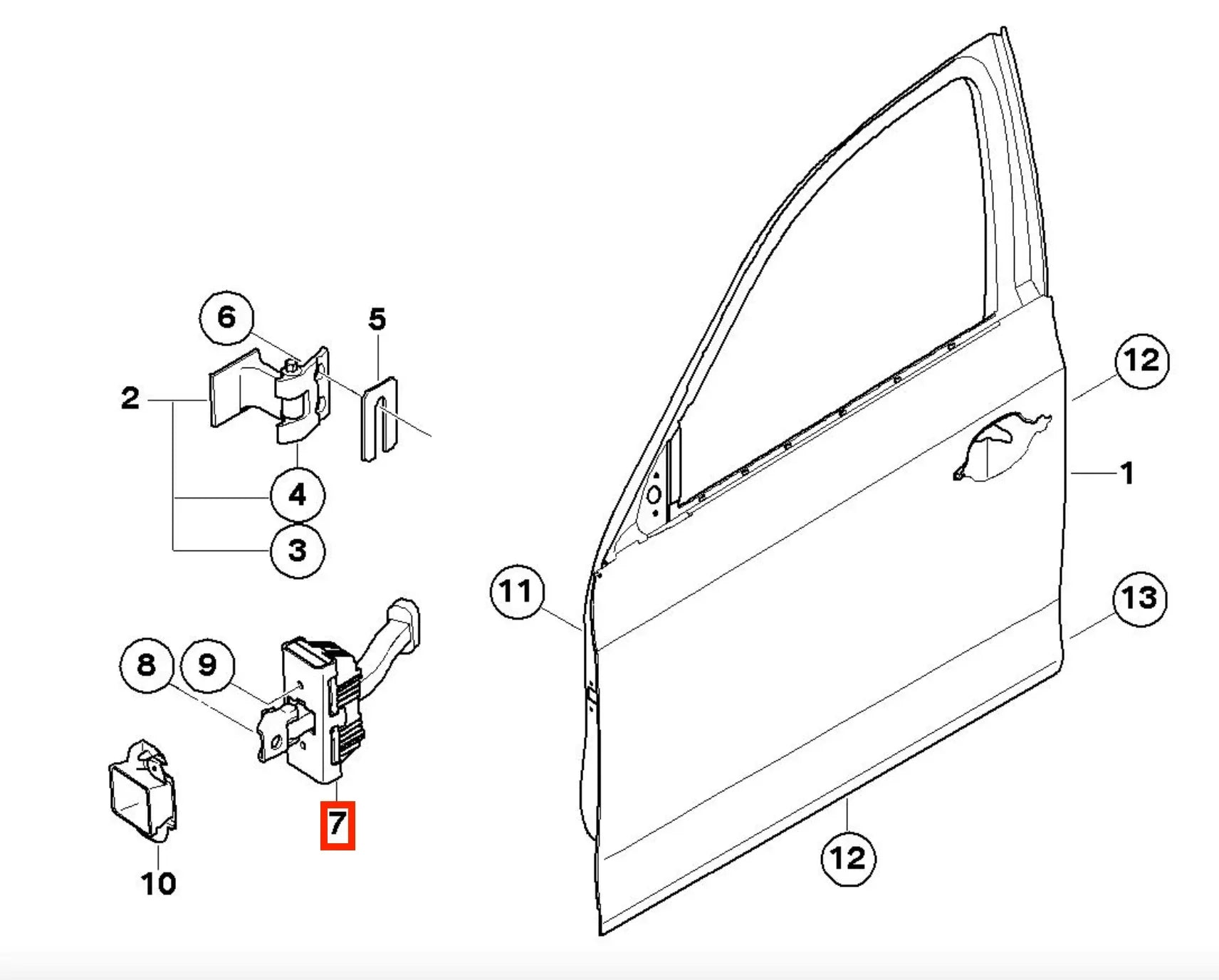 6
5
2
4
3
12
1
11
13
8
9
7
10
12