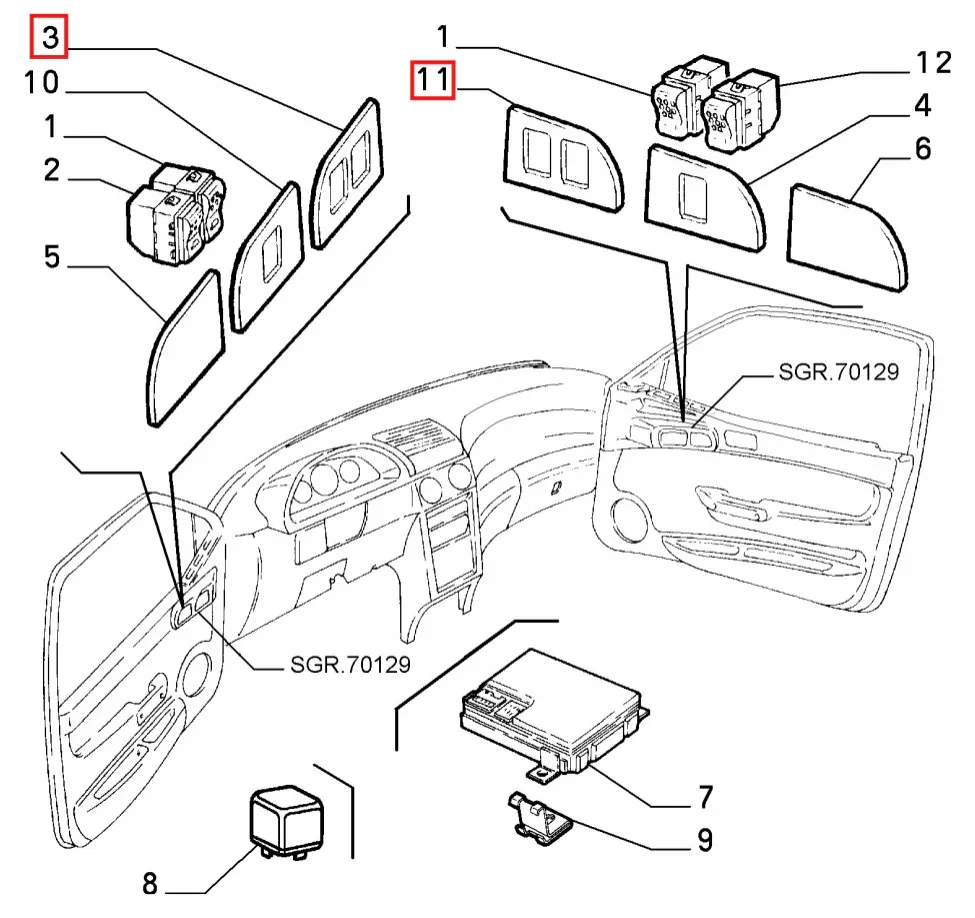 3
10
1
2
5
1
11
12
4
6
SGR.70129
SGR.70129
7
9
8