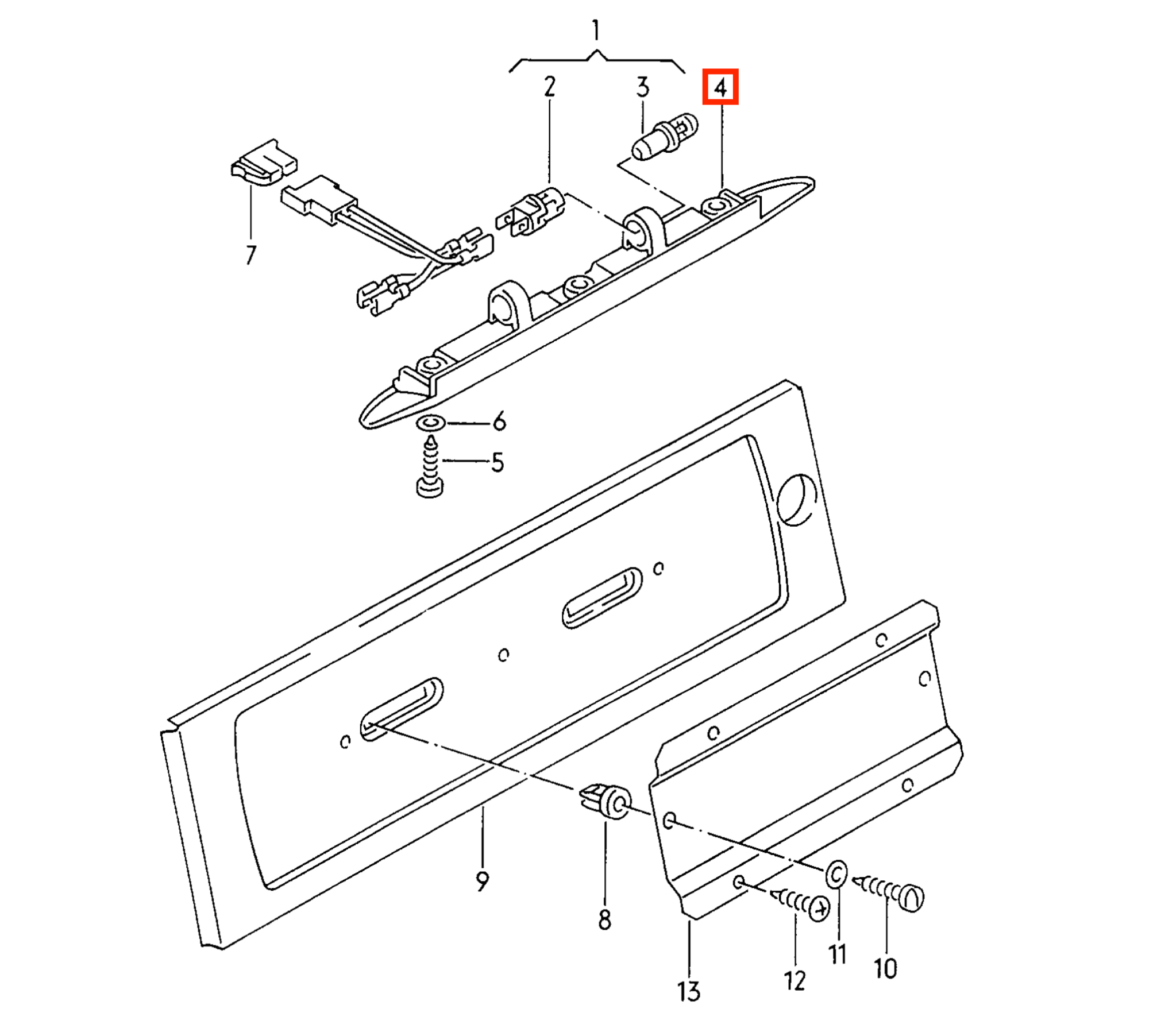 1
2
3
4
7
6
5
9
8
13
12
11
10